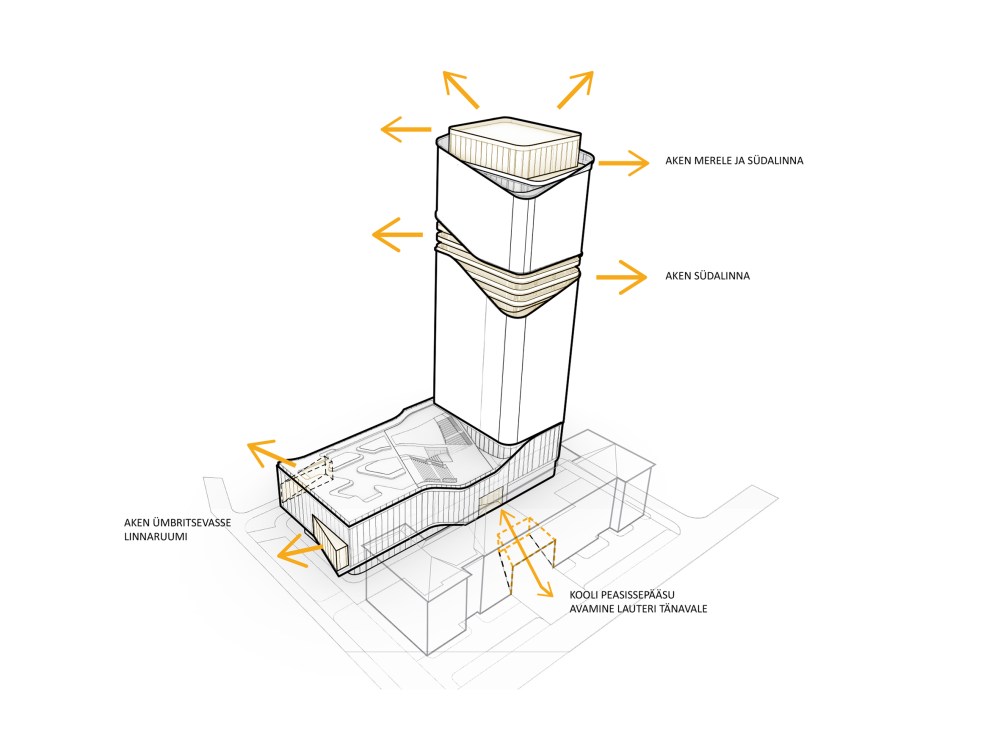 AKEN MERELE JA SÜDALINNA

AKEN SÜDALINNA

AKEN ÜMBRITSEVASSE LINNARUUMI

KOOLI PEASISSEPÄÄSU AVAMINE LAUTERI TÄNAVALE