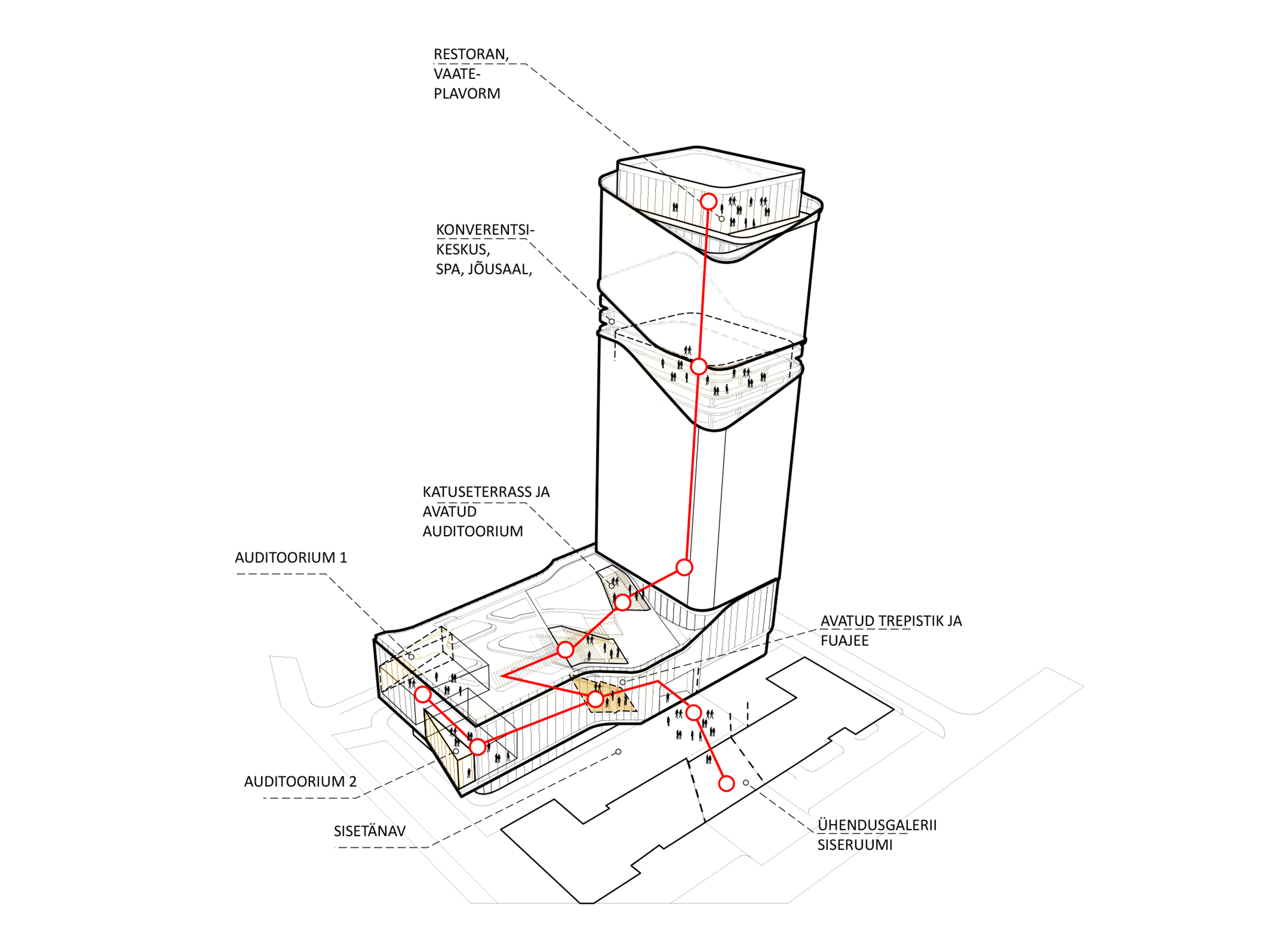 RESTORAN, VAATE-PLAVORM

KONVERENTSI-KESKUS, SPA, JÕUSAAL,

KATUSETERRASS JA AVATUD AUDITOORIUM

AUDITOORIUM 1

AVATUD TREPISTIK JA FUAJEE

AUDITOORIUM 2

SISETÄNAV

ÜHENDUSGALERII SISERUUMI