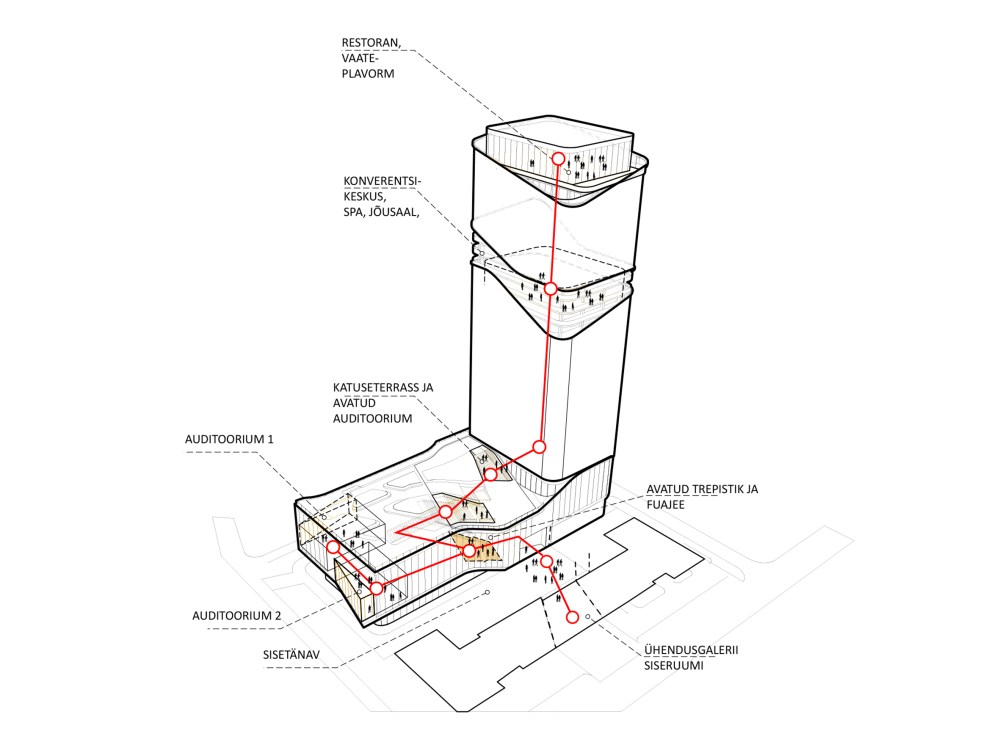 RESTORAN, VAATE-PLAVORM

KONVERENTSI-KESKUS, SPA, JÕUSAAL,

KATUSETERRASS JA AVATUD AUDITOORIUM

AUDITOORIUM 1

AVATUD TREPISTIK JA FUAJEE

AUDITOORIUM 2

SISETÄNAV

ÜHENDUSGALERII SISERUUMI